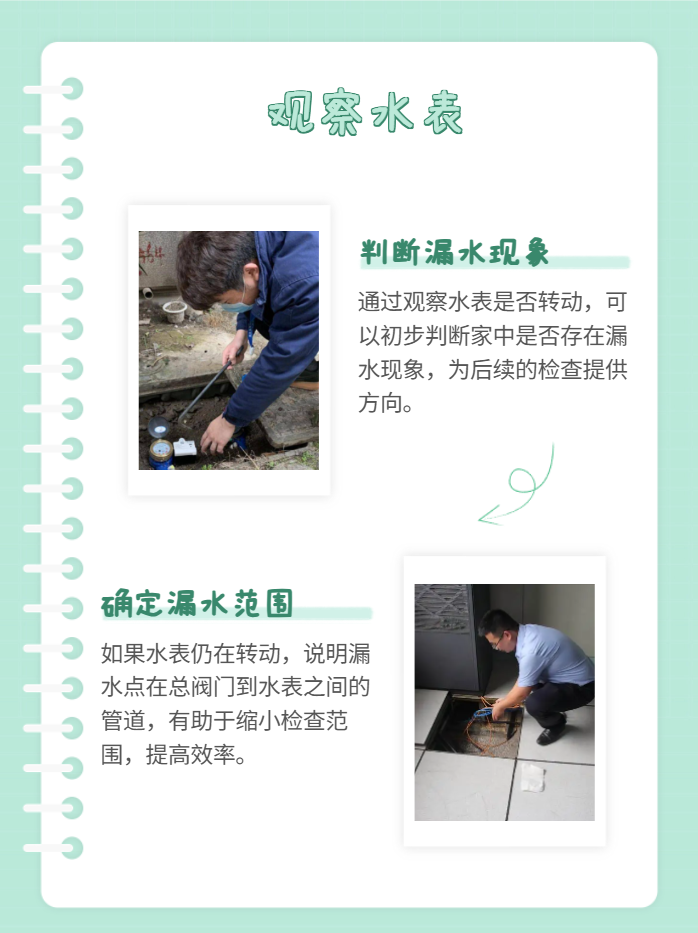 观察水表

判断漏水现象

通过观察水表是否转动，可以初步判断家中是否存在漏水现象，为后续的检查提供方向。

确定漏水范围

如果水表仍在转动，说明漏水点在总阀门到水表之间的管道，有助于缩小检查范围，提高效率。