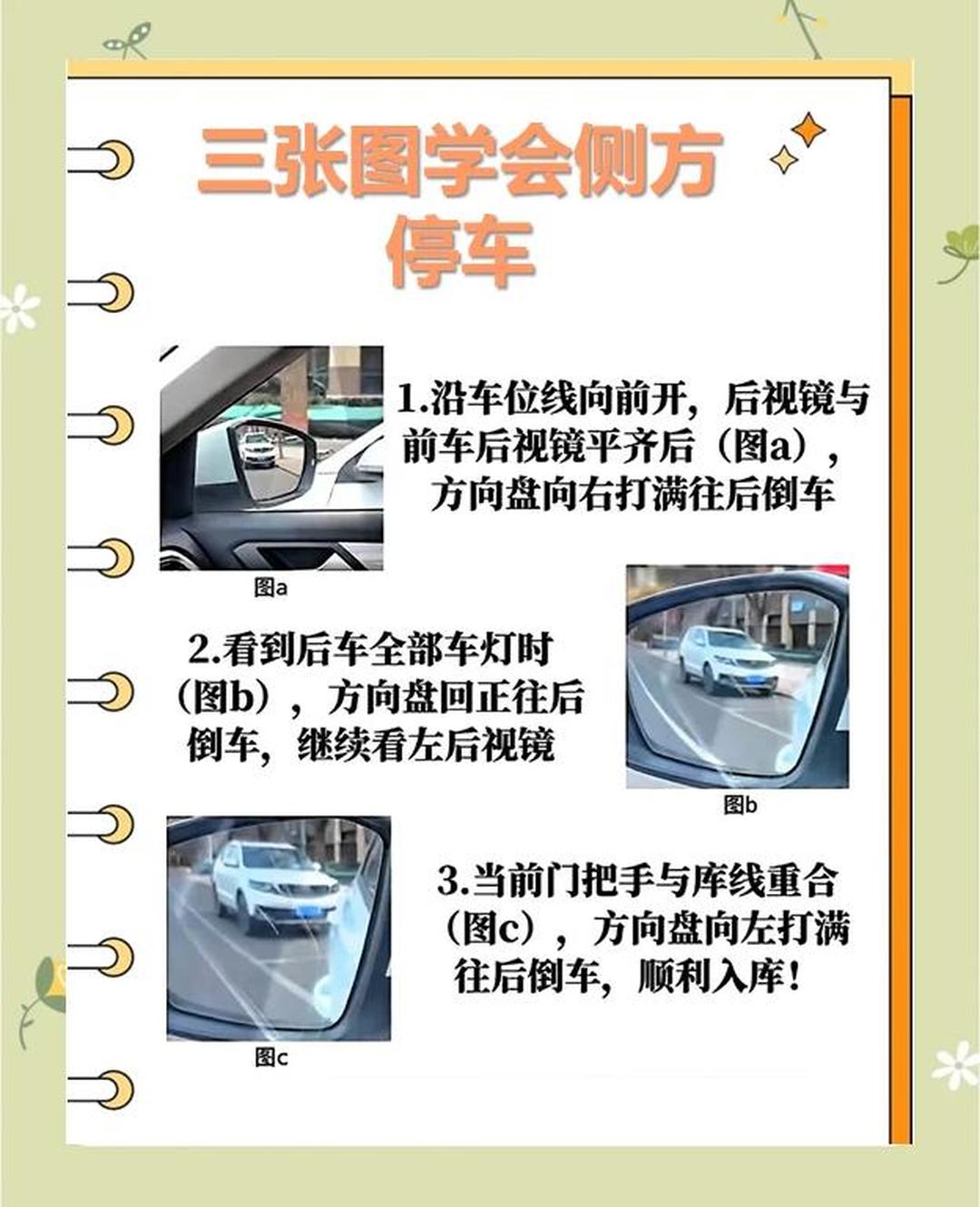 三张图学会侧方停车

1.沿车位线向前开，后视镜与前车后视镜平齐后（图a），方向盘向右打满往后倒车

图a

2.看到后车全部车灯时（图b），方向盘回正往后倒车，继续看左后视镜

图b

3.当前门把手与库线重合（图c），方向盘向左打满往后倒车，顺利入库！

图c