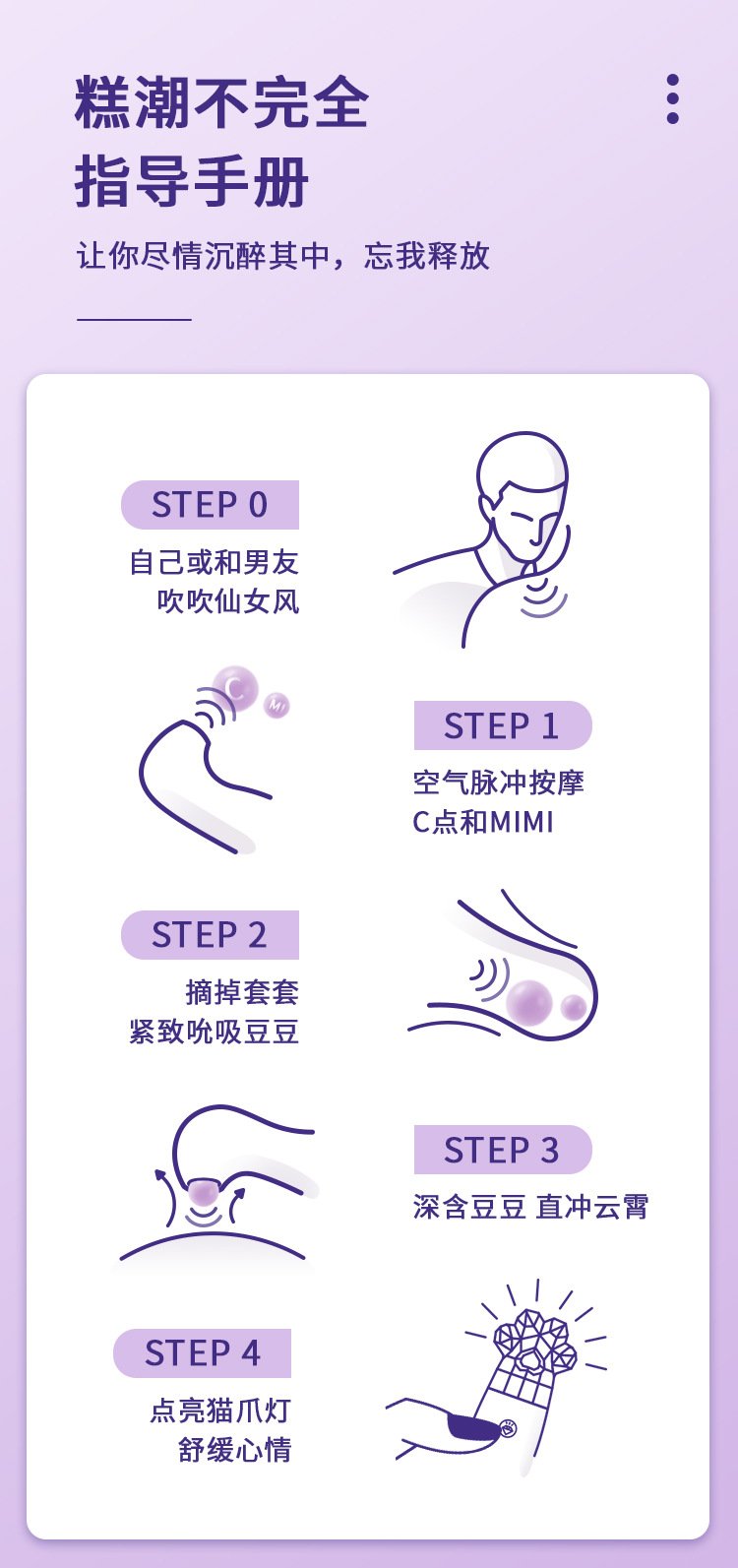 糕潮不完全
指导手册

让你尽情沉醉其中，忘我释放

STEP 0
自己或和男友
吹吹仙女风

C
Mi

STEP 1
空气脉冲按摩
C点和MIMI

STEP 2
摘掉套套
紧致吮吸豆豆

STEP 3
深含豆豆 直冲云霄

STEP 4
点亮猫爪灯
舒缓心情