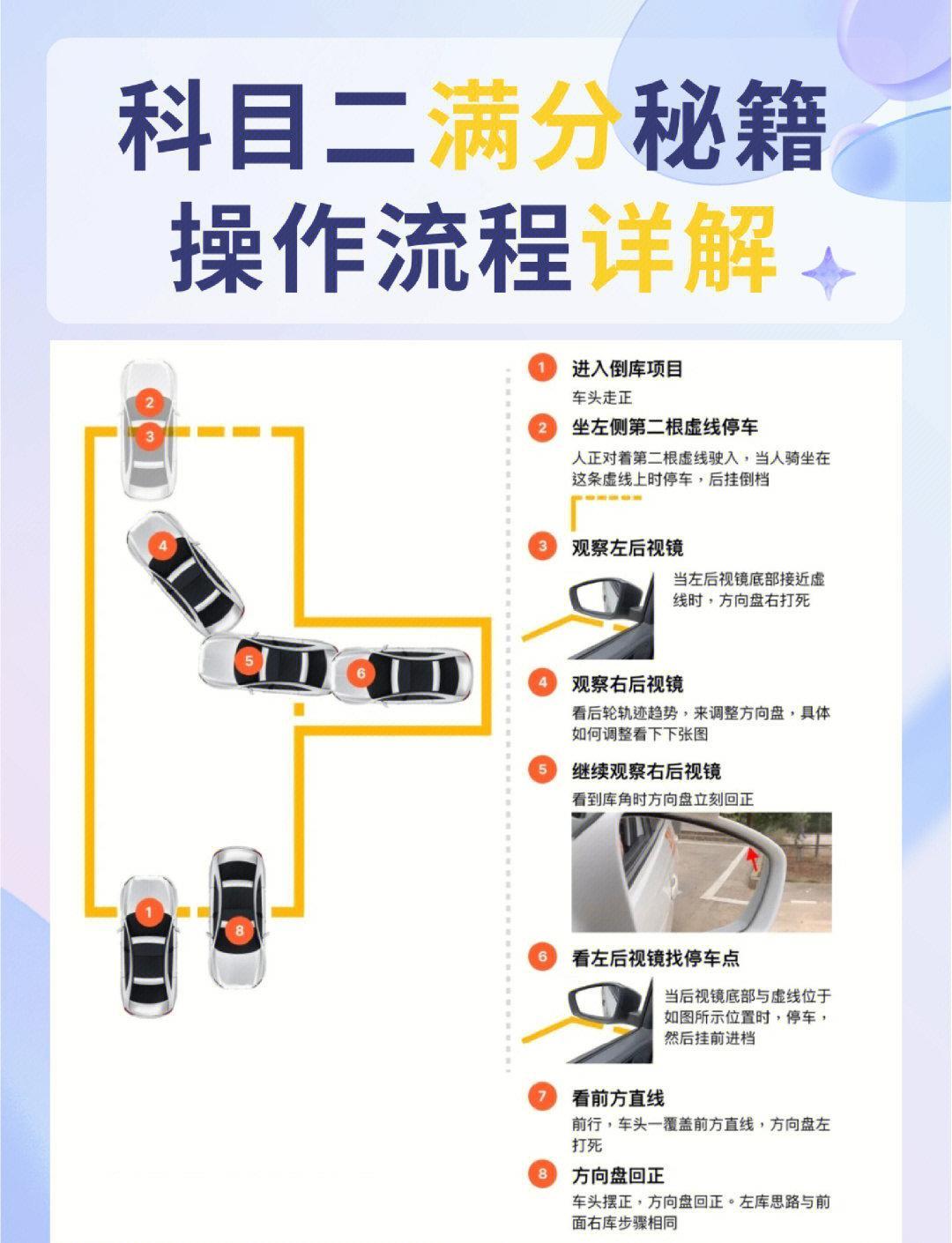 科目二满分秘籍
操作流程详解

2
3
4
5
6
1
8

1 进入倒库项目
车头走正

2 坐左侧第二根虚线停车
人正对着第二根虚线驶入，当人骑坐在这条虚线上时停车，后挂倒档

3 观察左后视镜
当左后视镜底部接近虚线时，方向盘右打死

4 观察右后视镜
看后轮轨迹趋势，来调整方向盘，具体如何调整看下下张图

5 继续观察右后视镜
看到库角时方向盘立刻回正

6 看左后视镜找停车点
当后视镜底部与虚线位于如图所示位置时，停车，然后挂前进档

7 看前方直线
前行，车头一覆盖前方直线，方向盘左打死

8 方向盘回正
车头摆正，方向盘回正。左库思路与前面右库步骤相同