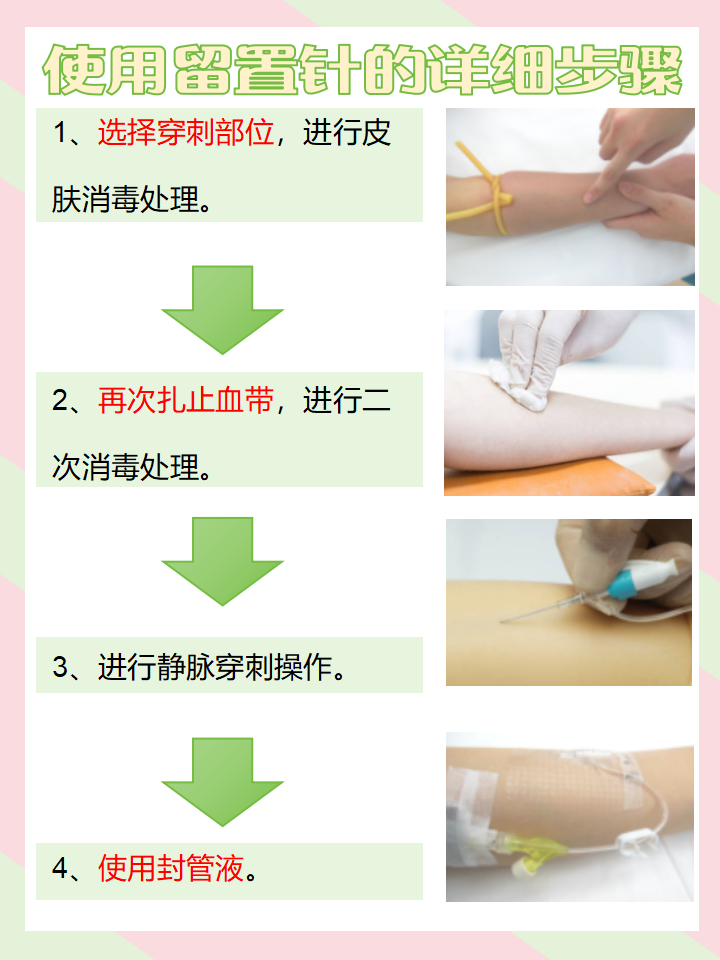 使用留置针的详细步骤

1、选择穿刺部位，进行皮肤消毒处理。

2、再次扎止血带，进行二次消毒处理。

3、进行静脉穿刺操作。

4、使用封管液。