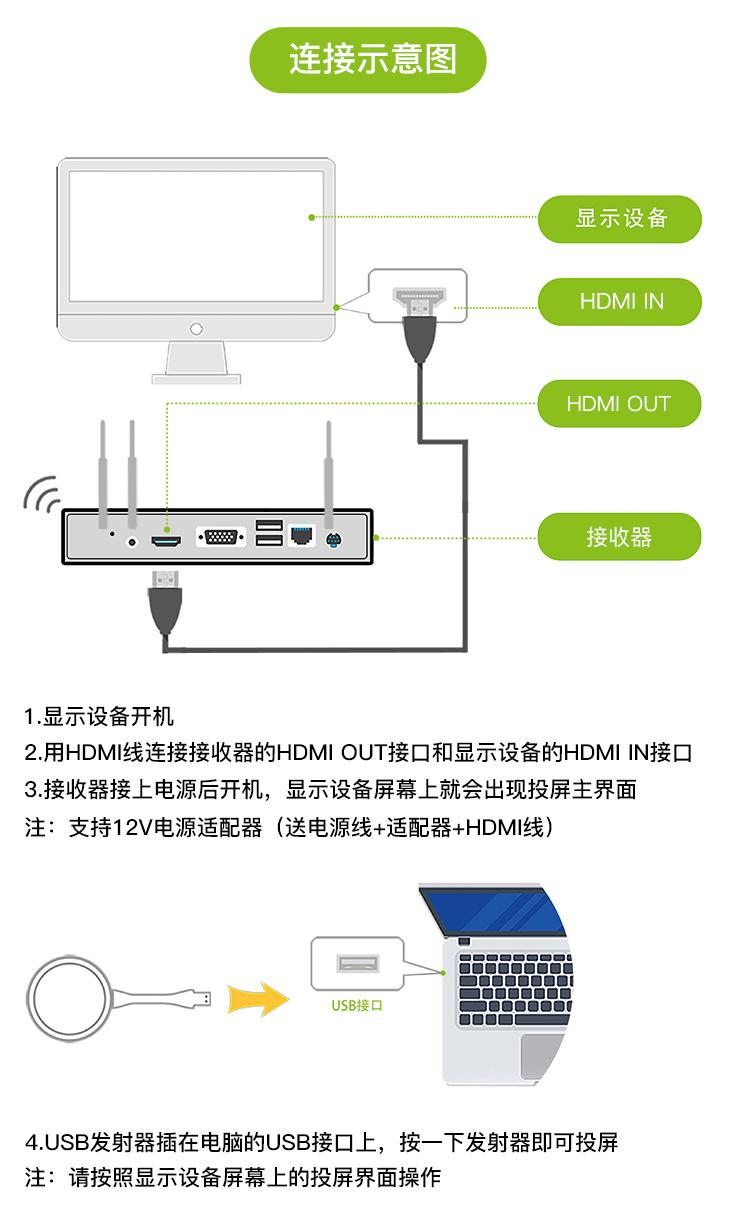 连接示意图

显示设备

HDMI IN

HDMI OUT

接收器

1.显示设备开机
2.用HDMI线连接接收器的HDMI OUT接口和显示设备的HDMI IN接口
3.接收器接上电源后开机，显示设备屏幕上就会出现投屏主界面
注：支持12V电源适配器（送电源线+适配器+HDMI线）

USB接口

4.USB发射器插在电脑的USB接口上，按一下发射器即可投屏
注：请按照显示设备屏幕上的投屏界面操作