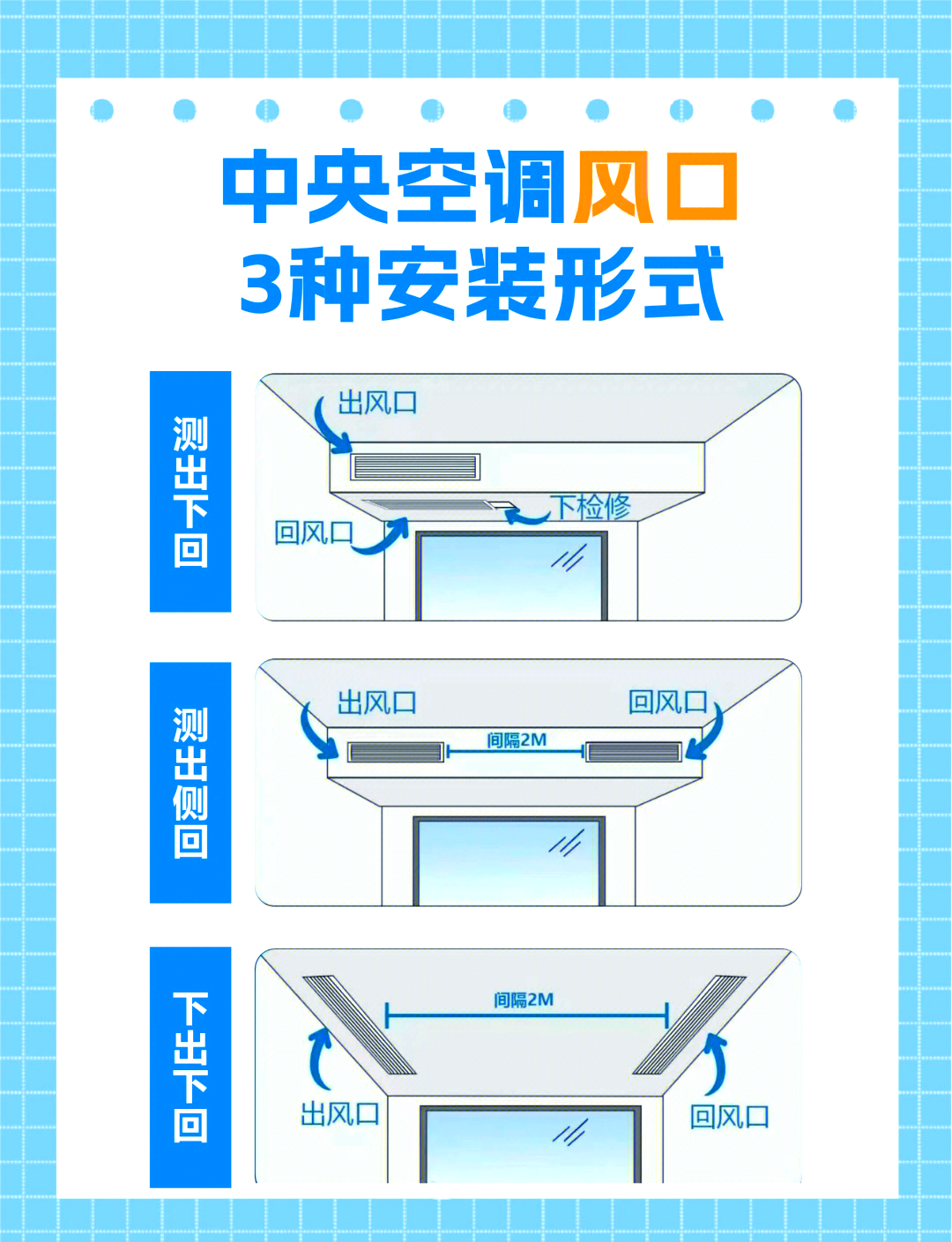 中央空调风口
3种安装形式

测出下回

出风口
下检修
回风口

测出侧回

出风口
回风口
间隔2M

下出下回

间隔2M
出风口
回风口