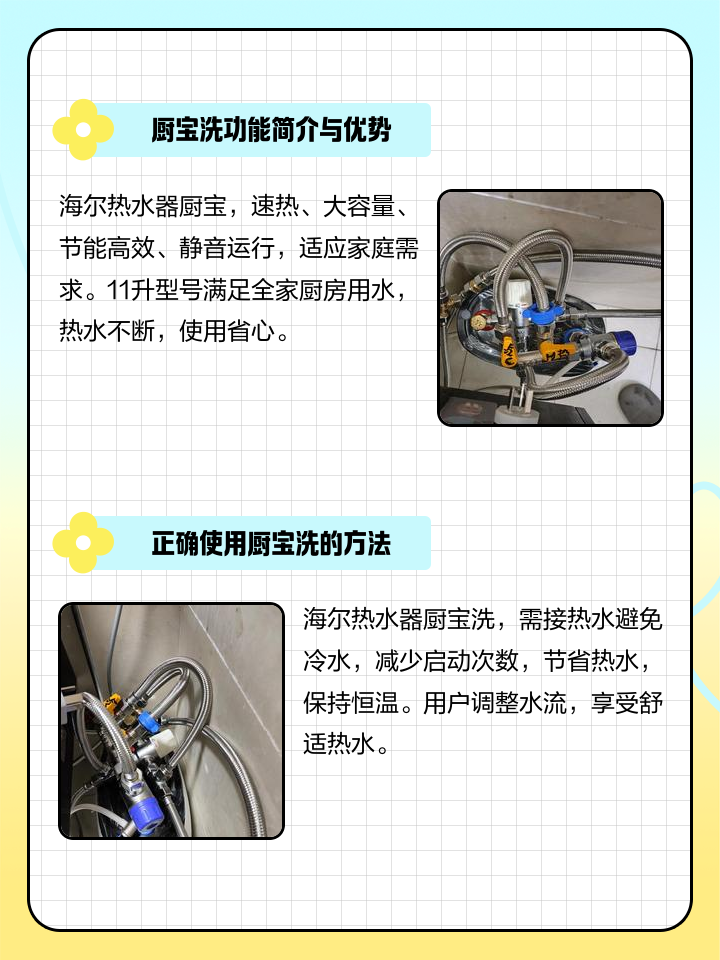 厨宝洗功能简介与优势

海尔热水器厨宝，速热、大容量、节能高效、静音运行，适应家庭需求。11升型号满足全家厨房用水，热水不断，使用省心。

正确使用厨宝洗的方法

海尔热水器厨宝洗，需接热水避免冷水，减少启动次数，节省热水，保持恒温。用户调整水流，享受舒适热水。