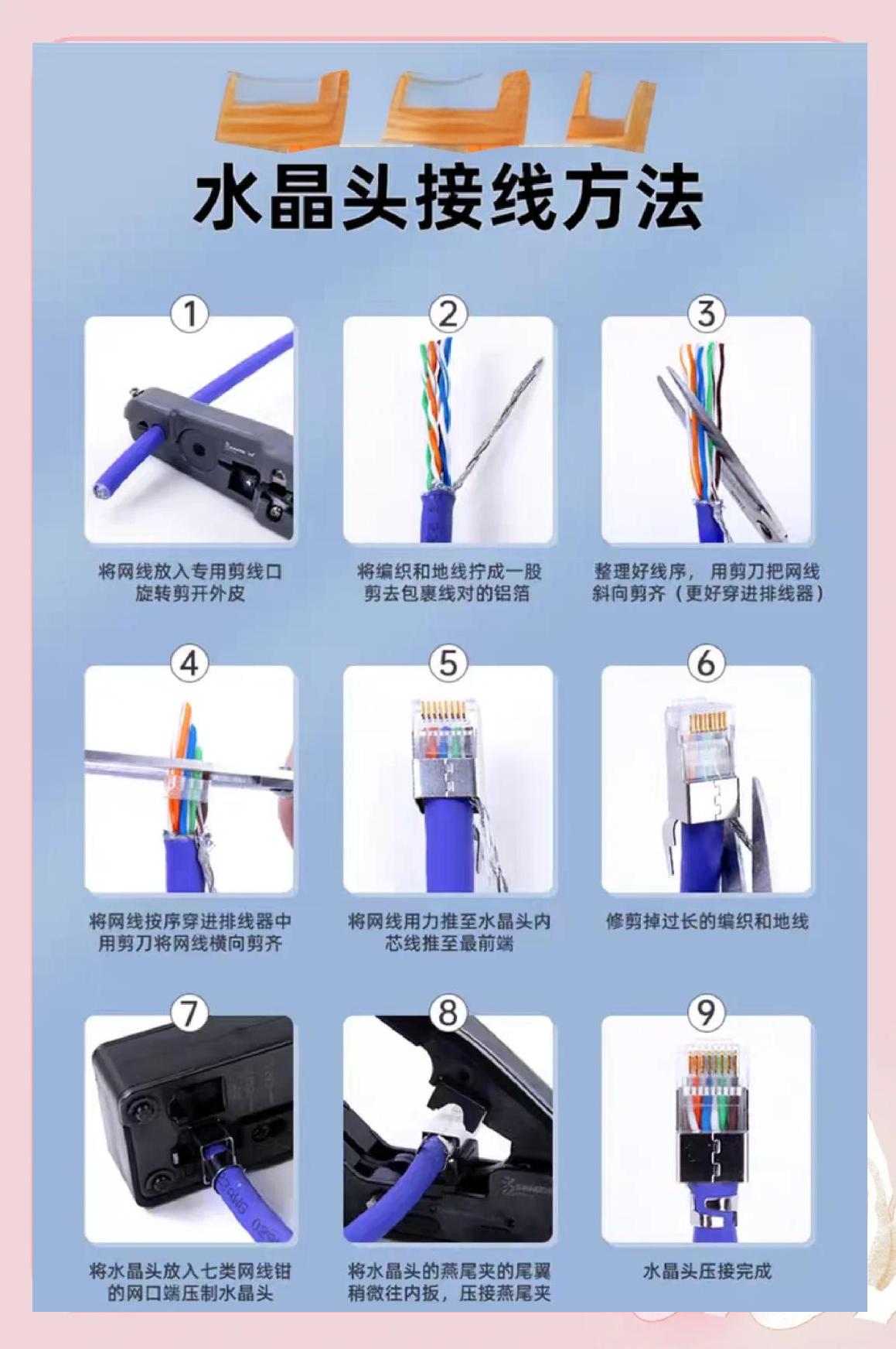 水晶头接线方法

①
将网线放入专用剪线口
旋转剪开外皮

②
将编织和地线拧成一股
剪去包裹线对的铝箔

③
整理好线序，用剪刀把网线
斜向剪齐（更好穿进排线器）

④
将网线按序穿进排线器中
用剪刀将网线横向剪齐

⑤
将网线用力推至水晶头内
芯线推至最前端

⑥
修剪掉过长的编织和地线

⑦
将水晶头放入七类网线钳
的网口端压制水晶头

⑧
将水晶头的燕尾夹的尾翼
稍微往内扳，压接燕尾夹

⑨
水晶头压接完成