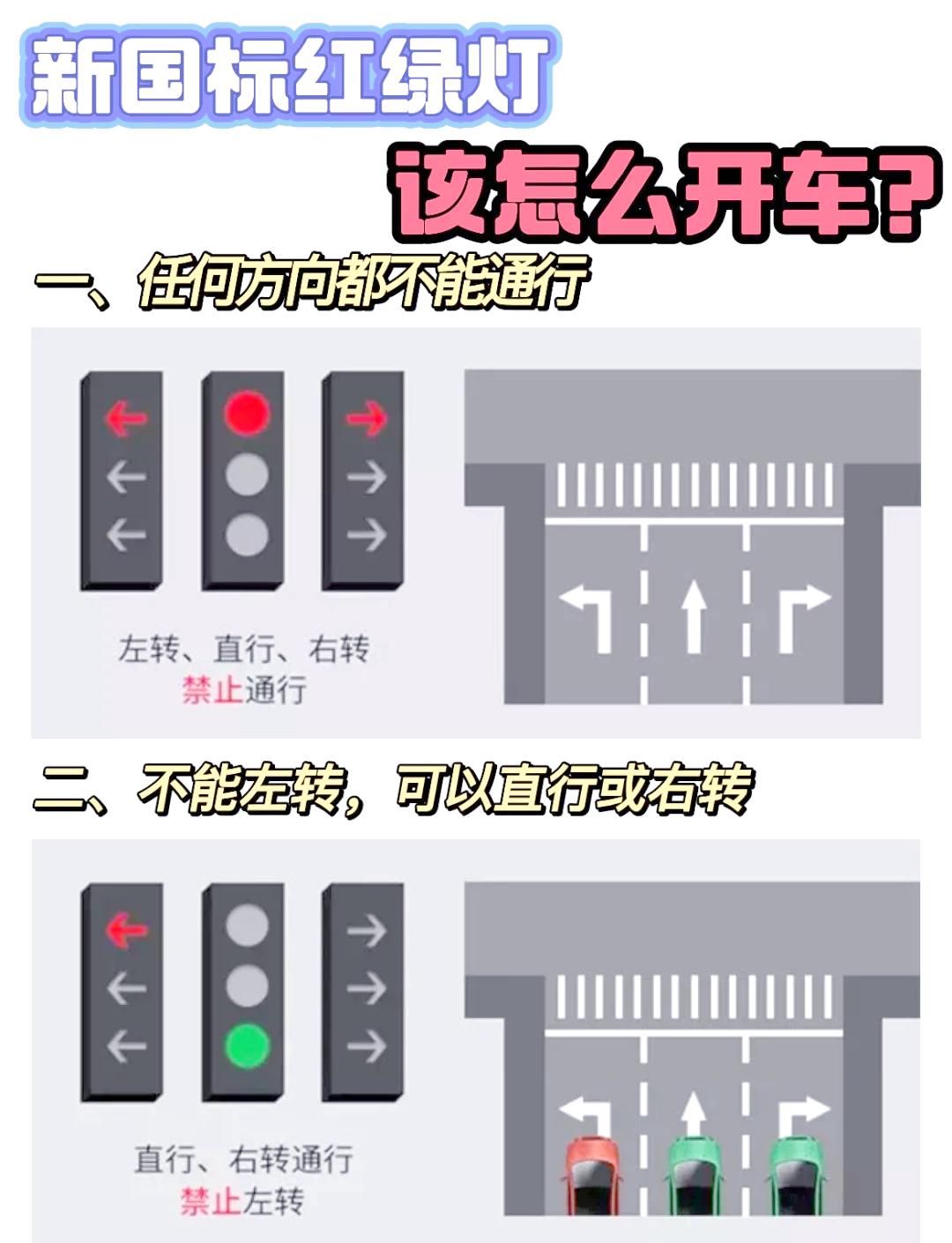 新国标红绿灯

该怎么开车?

一、任何方向都不能通行

左转、直行、右转
禁止通行

二、不能左转，可以直行或右转

直行、右转通行
禁止左转