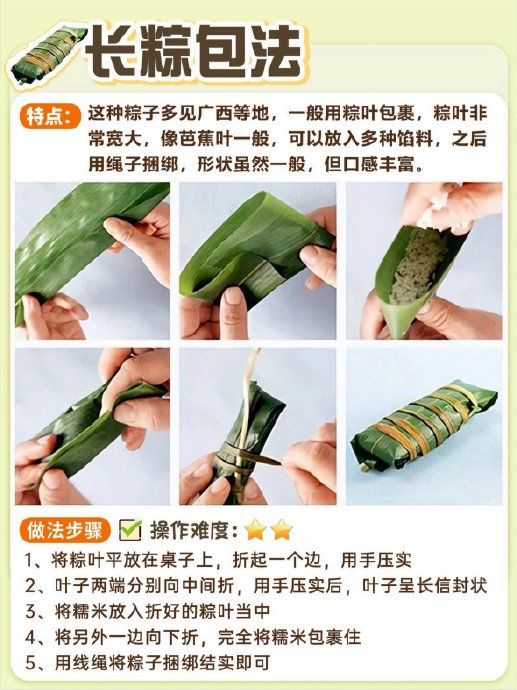 长粽包法

特点：这种粽子多见广西等地，一般用粽叶包裹，粽叶非常宽大，像芭蕉叶一般，可以放入多种馅料，之后用绳子捆绑，形状虽然一般，但口感丰富。

做法步骤 操作难度：

1、将粽叶平放在桌子上，折起一个边，用手压实
2、叶子两端分别向中间折，用手压实后，叶子呈长信封状
3、将糯米放入折好的粽叶当中
4、将另外一边向下折，完全将糯米包裹住
5、用线绳将粽子捆绑结实即可