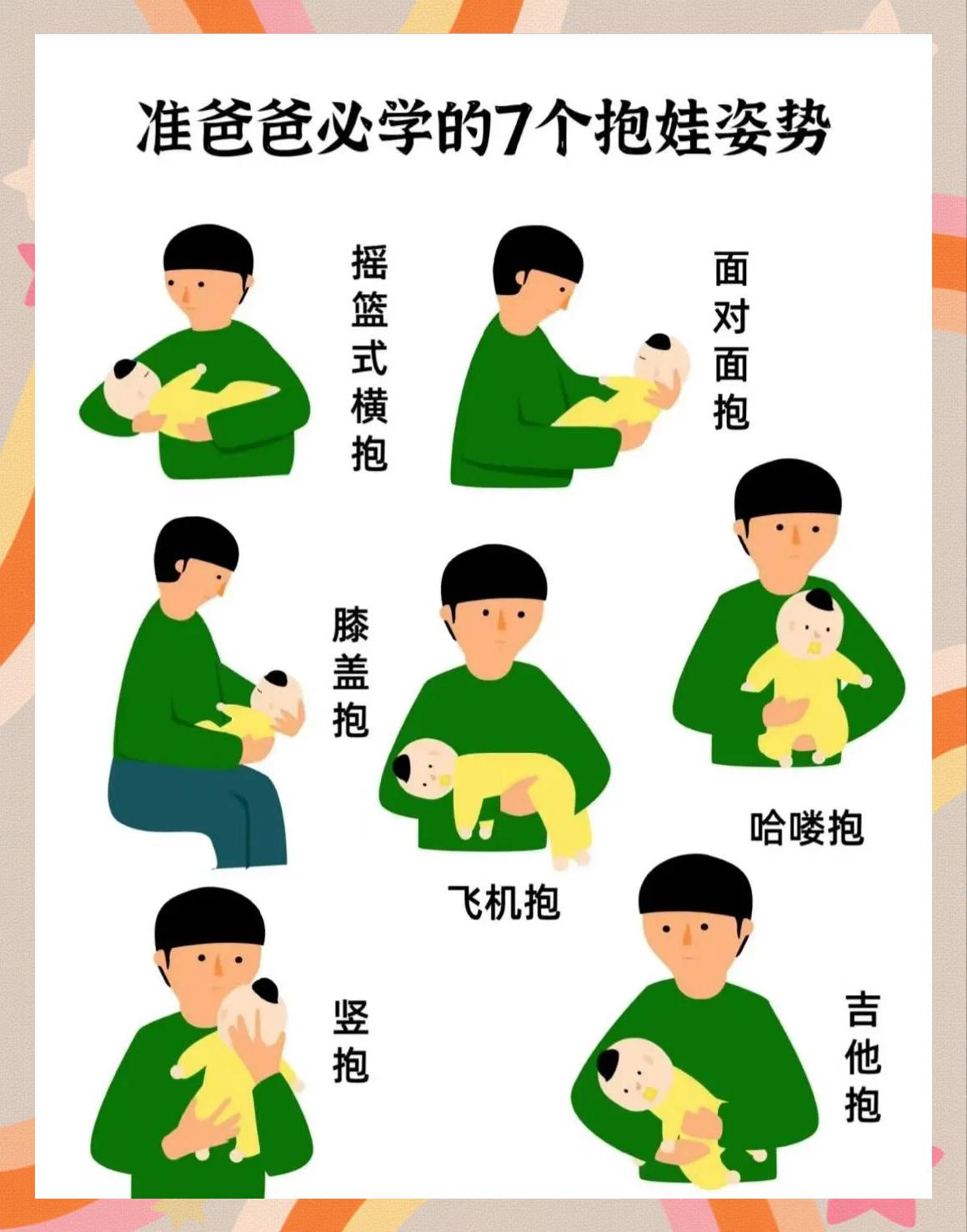 准爸爸必学的7个抱娃姿势

摇篮式横抱

面对面抱

膝盖抱

飞机抱

哈喽抱

竖抱

吉他抱