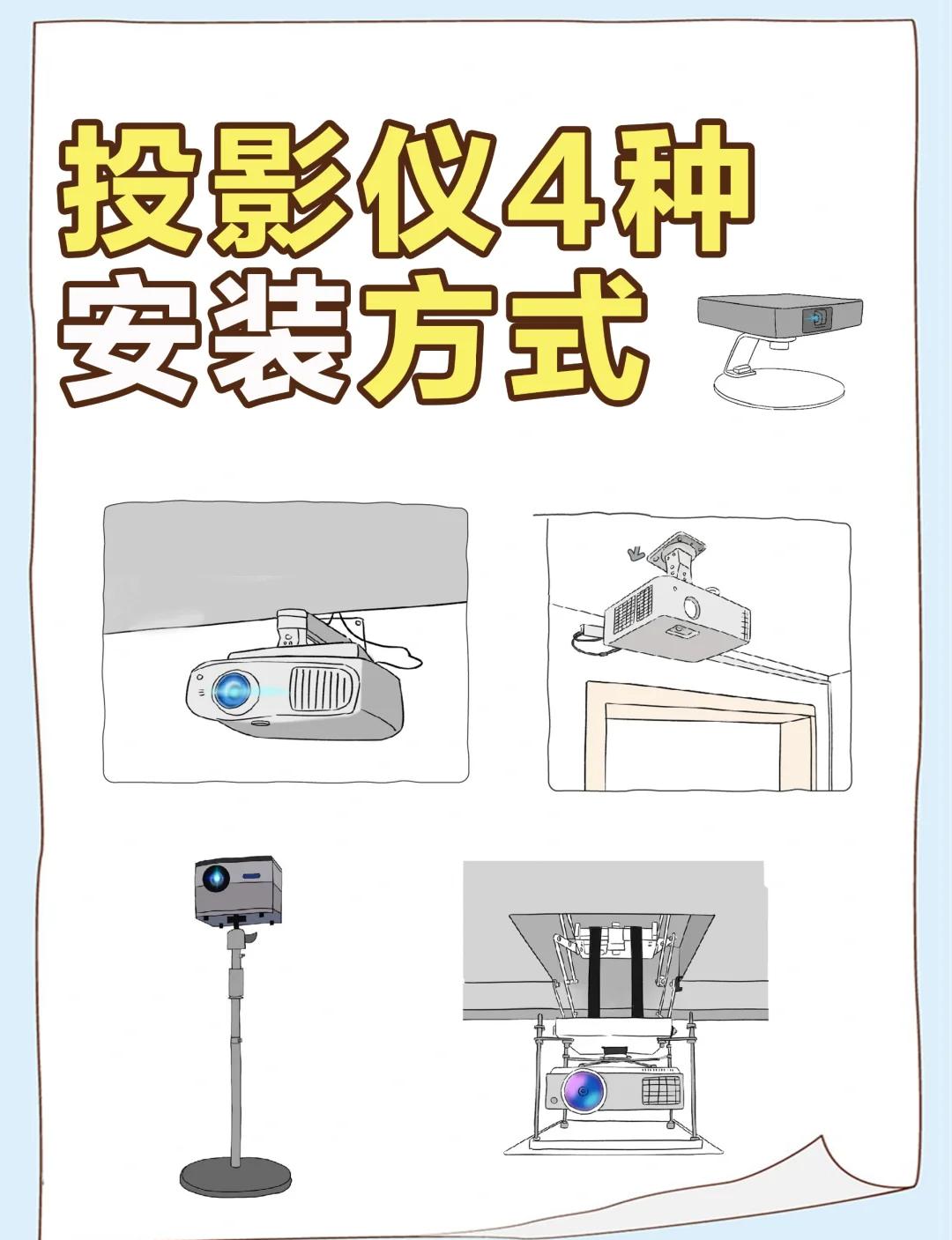 投影仪4种
安装方式