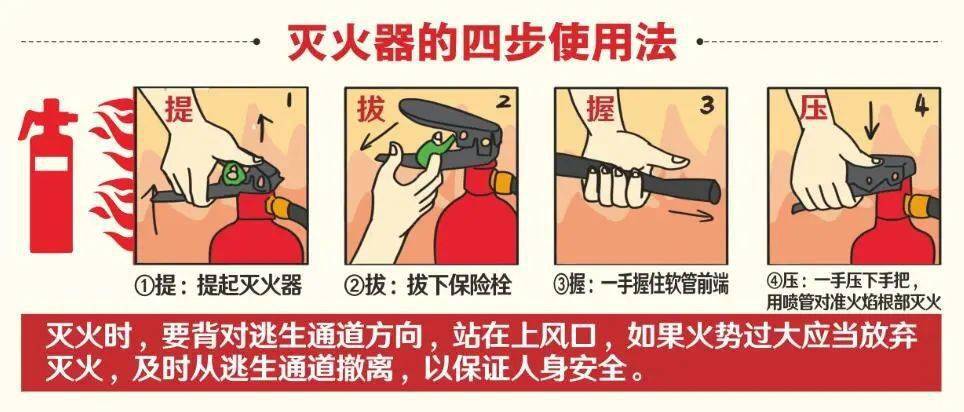 灭火器的四步使用法

提 1
①提：提起灭火器

拔 2
②拔：拔下保险栓

握 3
③握：一手握住软管前端

压 4
④压：一手压下手把，用喷管对准火焰根部灭火

灭火时，要背对逃生通道方向，站在上风口，如果火势过大应当放弃灭火，及时从逃生通道撤离，以保证人身安全。