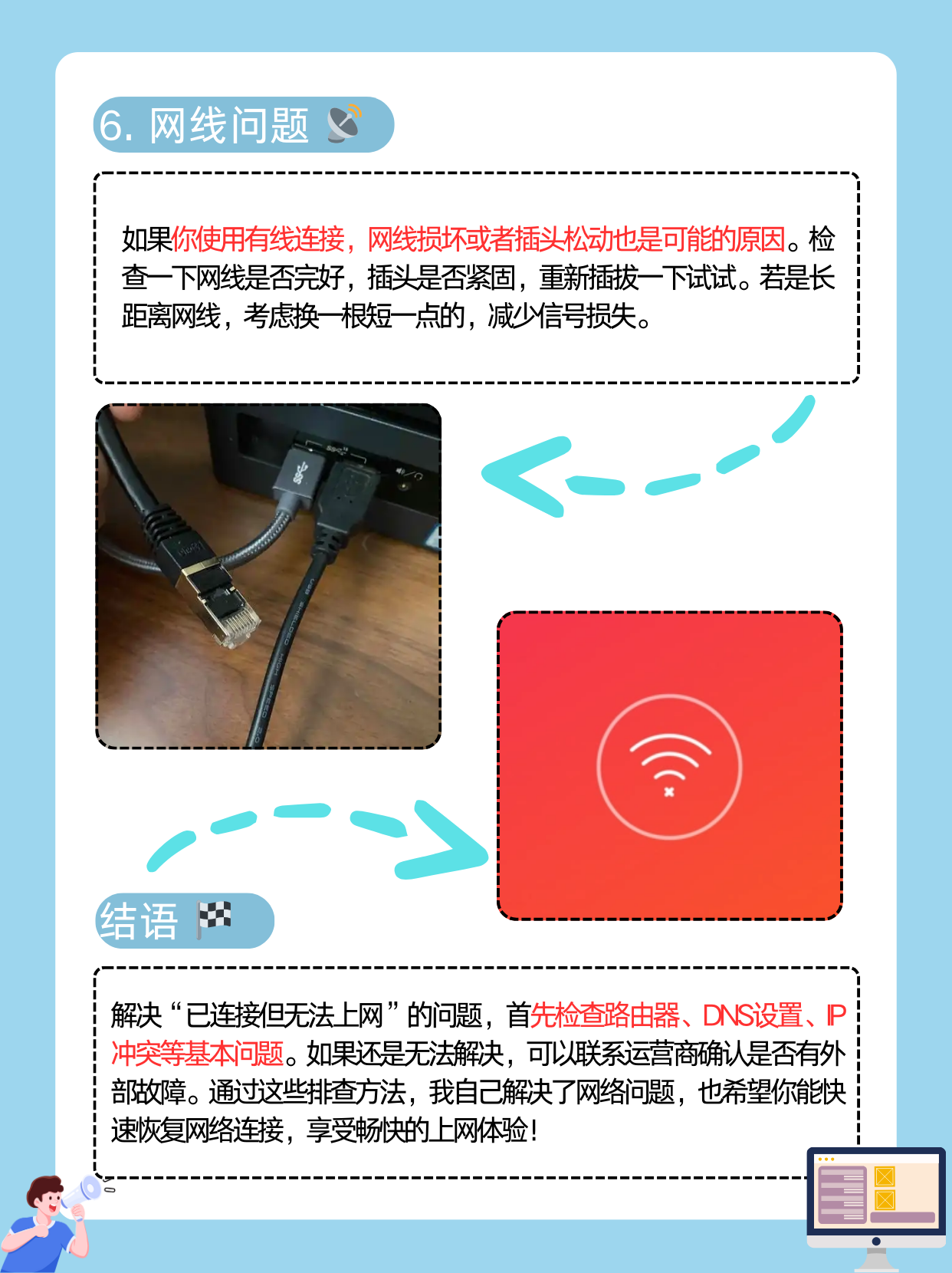 6. 网线问题 📡

如果你使用有线连接，网线损坏或者插头松动也是可能的原因。检查一下网线是否完好，插头是否紧固，重新插拔一下试试。若是长距离网线，考虑换一根短一点的，减少信号损失。

结语 🏁

解决“已连接但无法上网”的问题，首先检查路由器、DNS设置、IP冲突等基本问题。如果还是无法解决，可以联系运营商确认是否有外部故障。通过这些排查方法，我自己解决了网络问题，也希望你能快速恢复网络连接，享受畅快的上网体验！