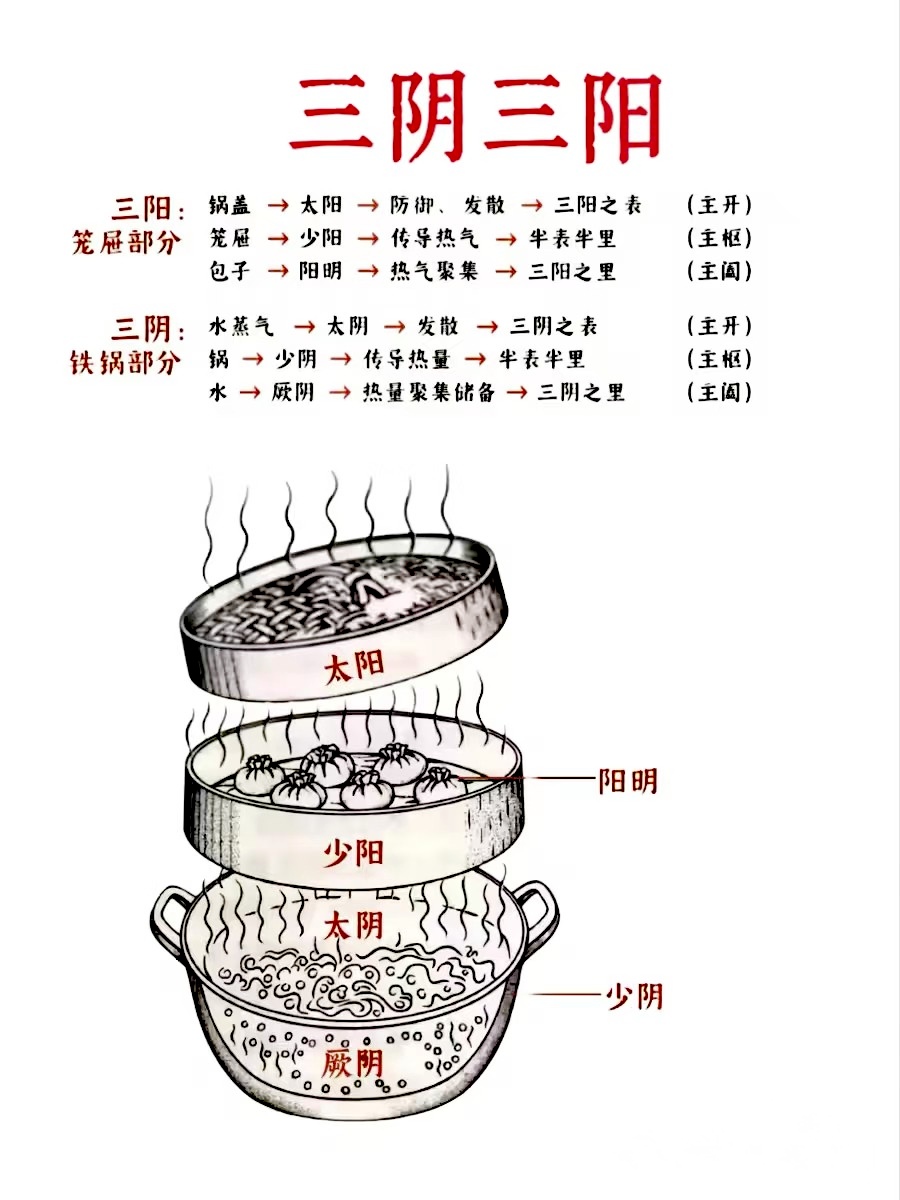 三阴三阳

三阳：笼屉部分
锅盖 → 太阳 → 防御、发散 → 三阳之表 （主开）
笼屉 → 少阳 → 传导热气 → 半表半里 （主枢）
包子 → 阳明 → 热气聚集 → 三阳之里 （主阖）

三阴：铁锅部分
水蒸气 → 太阴 → 发散 → 三阴之表 （主开）
锅 → 少阴 → 传导热量 → 半表半里 （主枢）
水 → 厥阴 → 热量聚集储备 → 三阴之里 （主阖）

太阳
阳明
少阳
太阴
少阴
厥阴