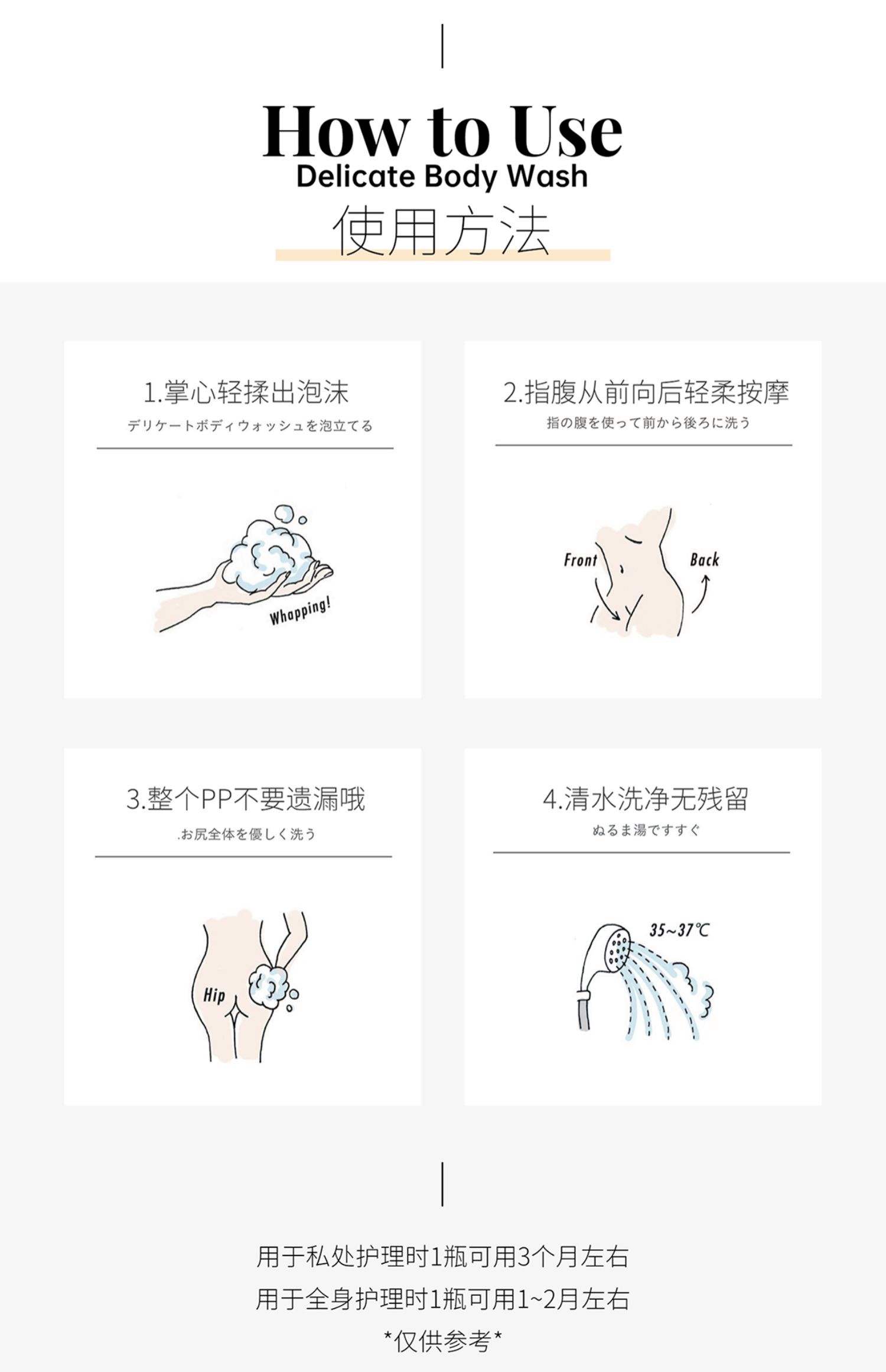 How to Use
Delicate Body Wash
使用方法

1.掌心轻揉出泡沫
デリケートボディウォッシュを泡立てる

Whapping!

2.指腹从前向后轻柔按摩
指の腹を使って前から後ろに洗う

Front
Back

3.整个PP不要遗漏哦
.お尻全体を優しく洗う

Hip

4.清水洗净无残留
ぬるま湯ですすぐ

35~37℃

用于私处护理时1瓶可用3个月左右
用于全身护理时1瓶可用1~2月左右
*仅供参考*