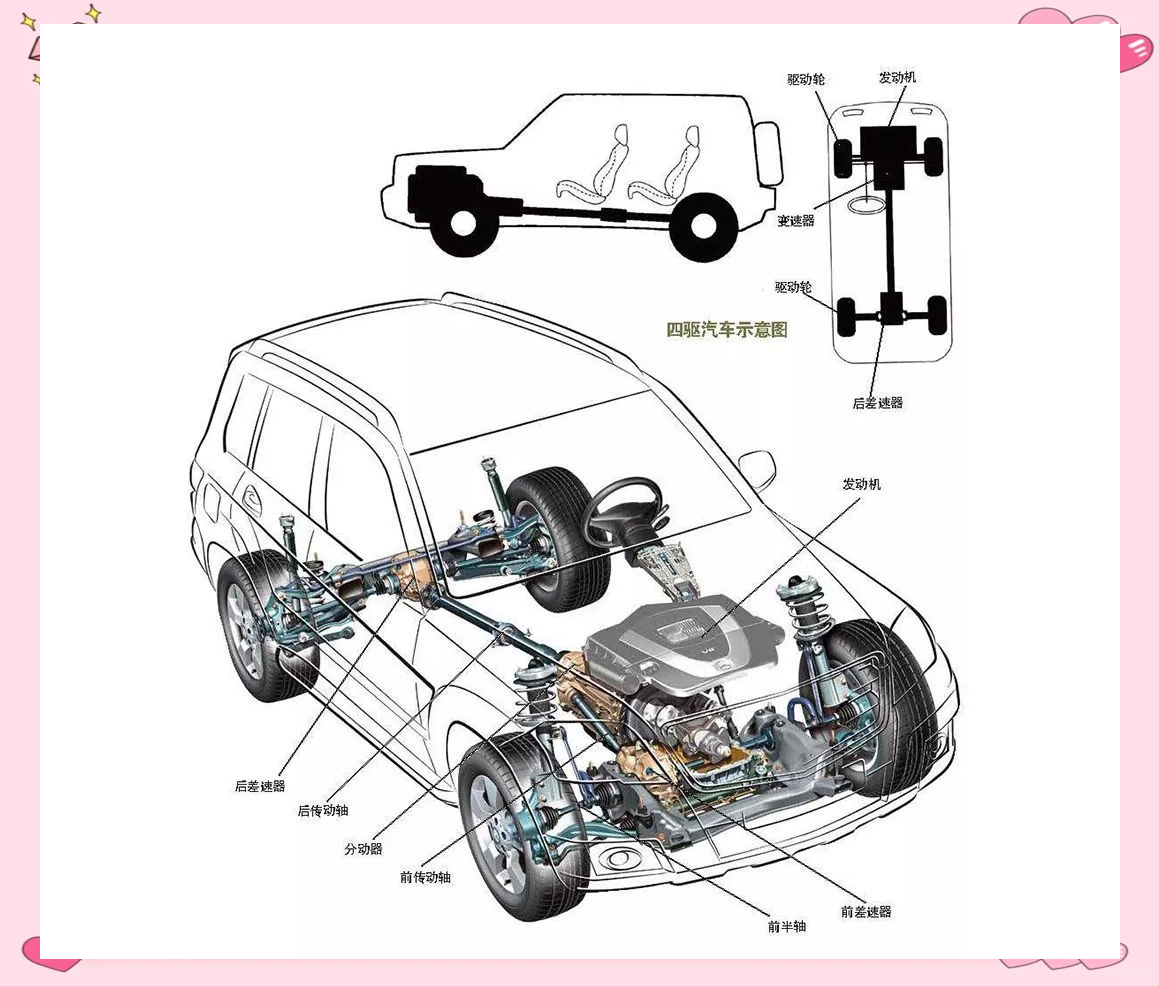 驱动轮
发动机
变速器
驱动轮
四驱汽车示意图
后差速器

发动机
后差速器
后传动轴
分动器
前传动轴
前半轴
前差速器