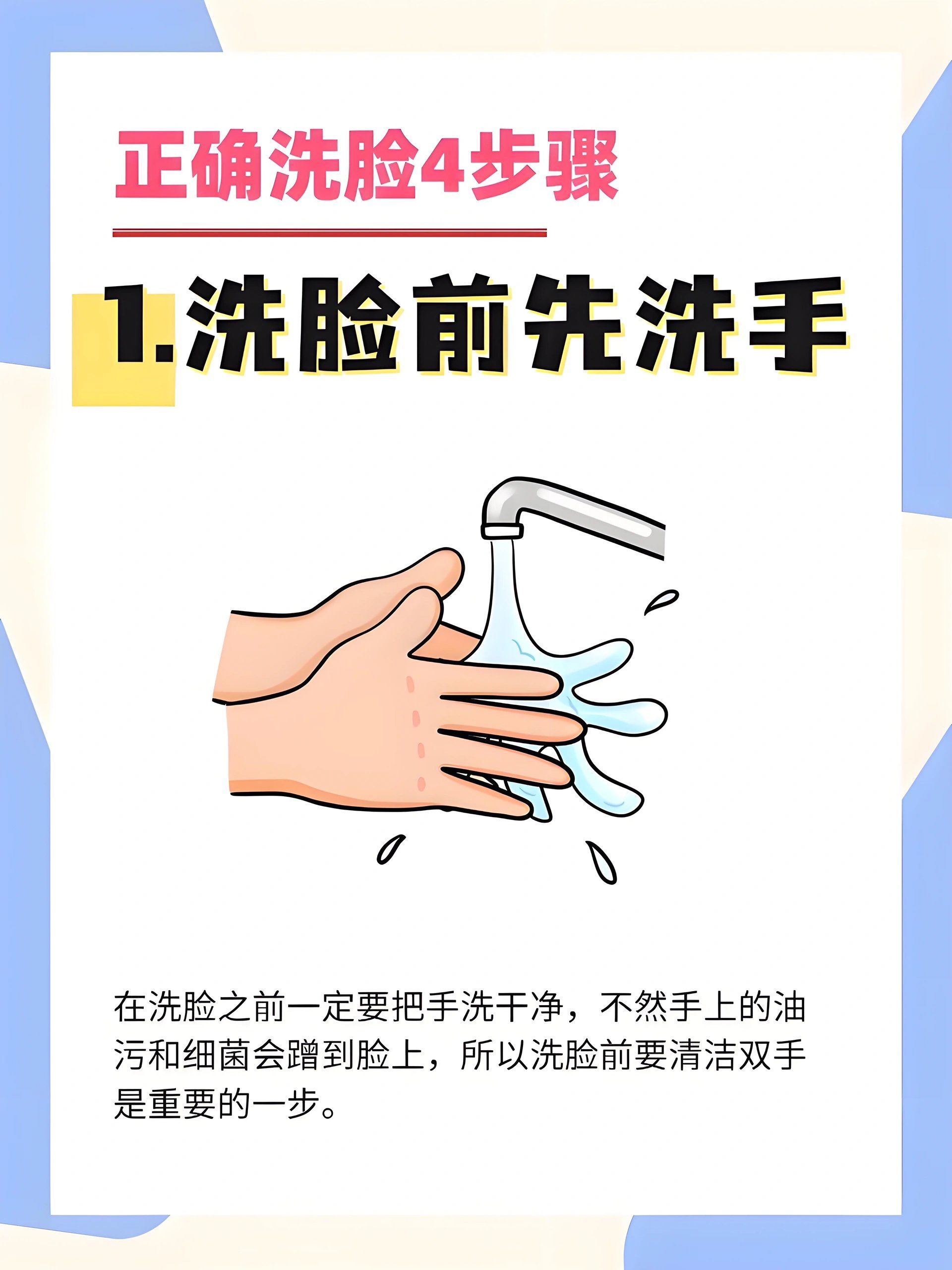 正确洗脸4步骤

1.洗脸前先洗手

在洗脸之前一定要把手洗干净，不然手上的油污和细菌会蹭到脸上，所以洗脸前要清洁双手是重要的一步。