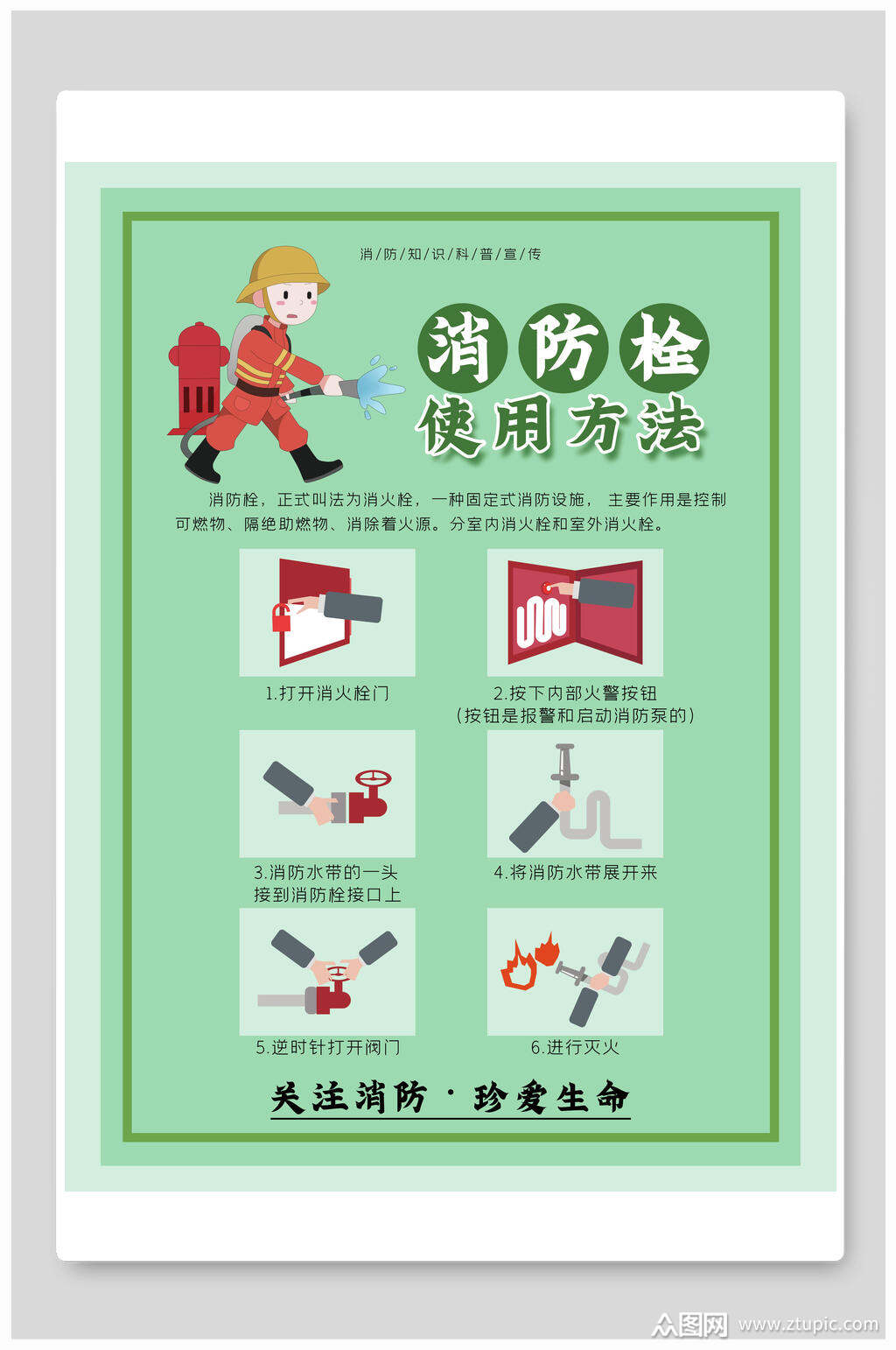 消/防/知/识/科/普/宣/传

消防栓
使用方法

消防栓，正式叫法为消火栓，一种固定式消防设施，主要作用是控制可燃物、隔绝助燃物、消除着火源。分室内消火栓和室外消火栓。

1.打开消火栓门

2.按下内部火警按钮
（按钮是报警和启动消防泵的）

3.消防水带的一头
接到消防栓接口上

4.将消防水带展开来

5.逆时针打开阀门

6.进行灭火

关注消防 · 珍爱生命

众图网 www.ztupic.com