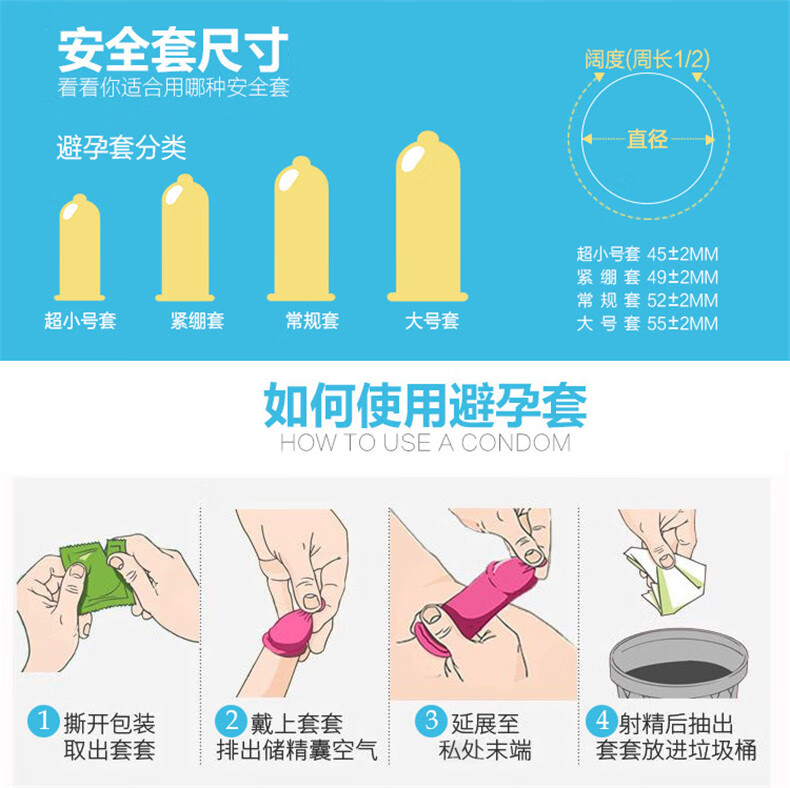 安全套尺寸
看看你适合用哪种安全套

避孕套分类

超小号套　紧绷套　常规套　大号套

阔度(周长1/2)
直径

超小号套 45±2MM
紧 绷 套 49±2MM
常 规 套 52±2MM
大 号 套 55±2MM

如何使用避孕套
HOW TO USE A CONDOM

1 撕开包装 取出套套

2 戴上套套 排出储精囊空气

3 延展至 私处末端

4 射精后抽出 套套放进垃圾桶