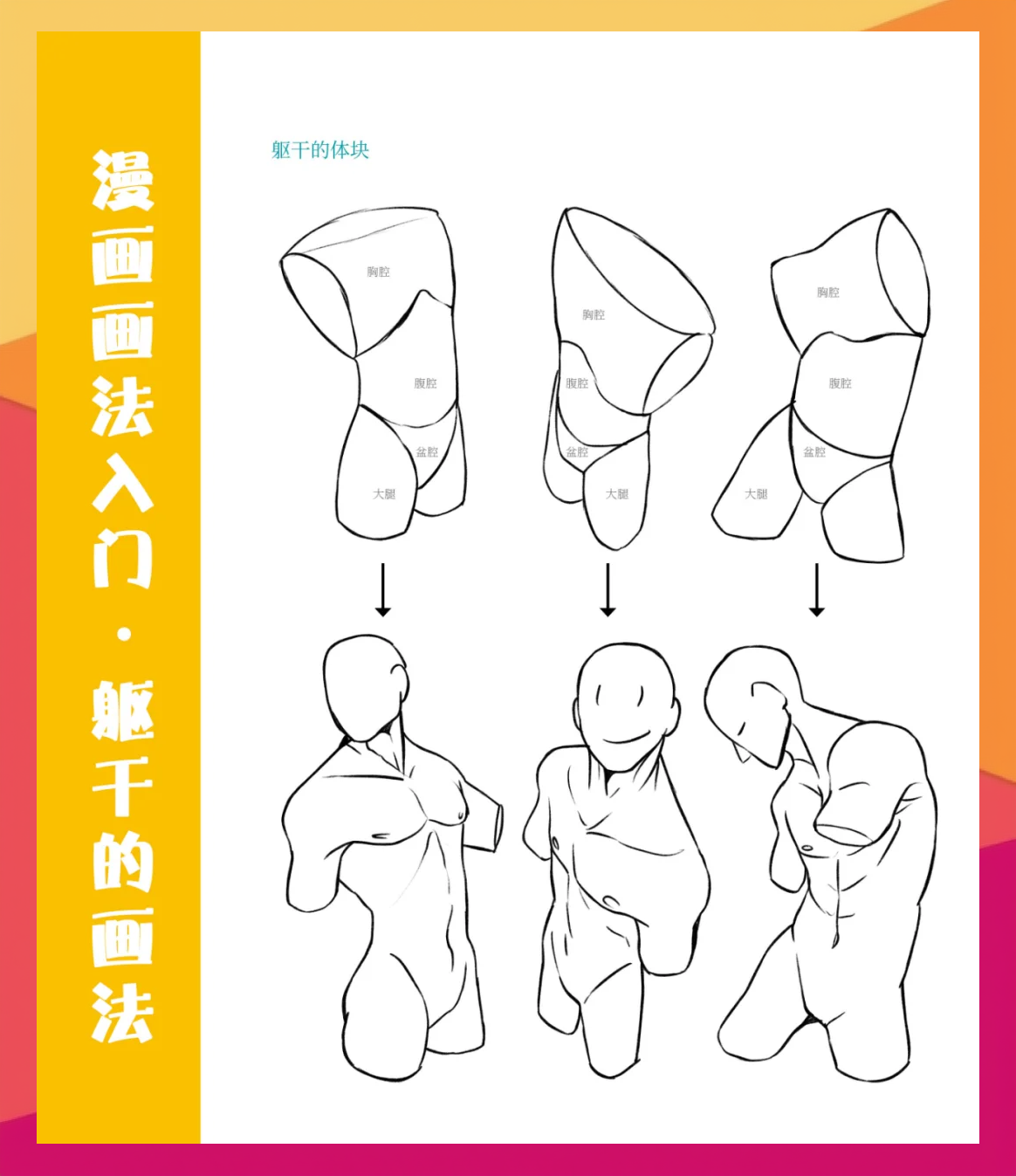 漫画画法入门·躯干的画法

躯干的体块

胸腔
腹腔
盆腔
大腿

胸腔
腹腔
盆腔
大腿

胸腔
腹腔
盆腔
大腿