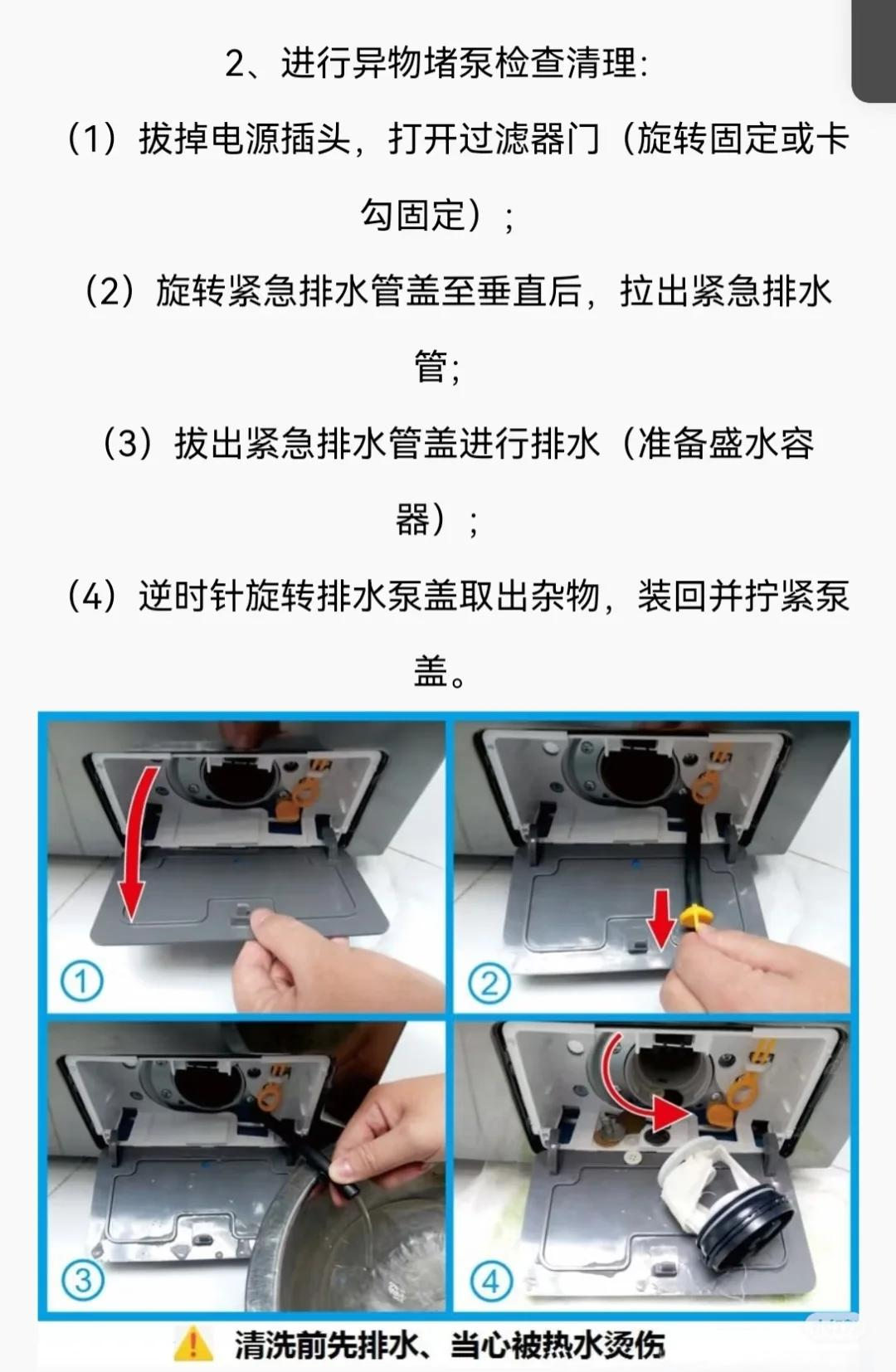 2、进行异物堵泵检查清理:

（1）拔掉电源插头，打开过滤器门（旋转固定或卡勾固定）；

（2）旋转紧急排水管盖至垂直后，拉出紧急排水管;

（3）拔出紧急排水管盖进行排水（准备盛水容器）；

（4）逆时针旋转排水泵盖取出杂物，装回并拧紧泵盖。

①

②

③

④

清洗前先排水、当心被热水烫伤