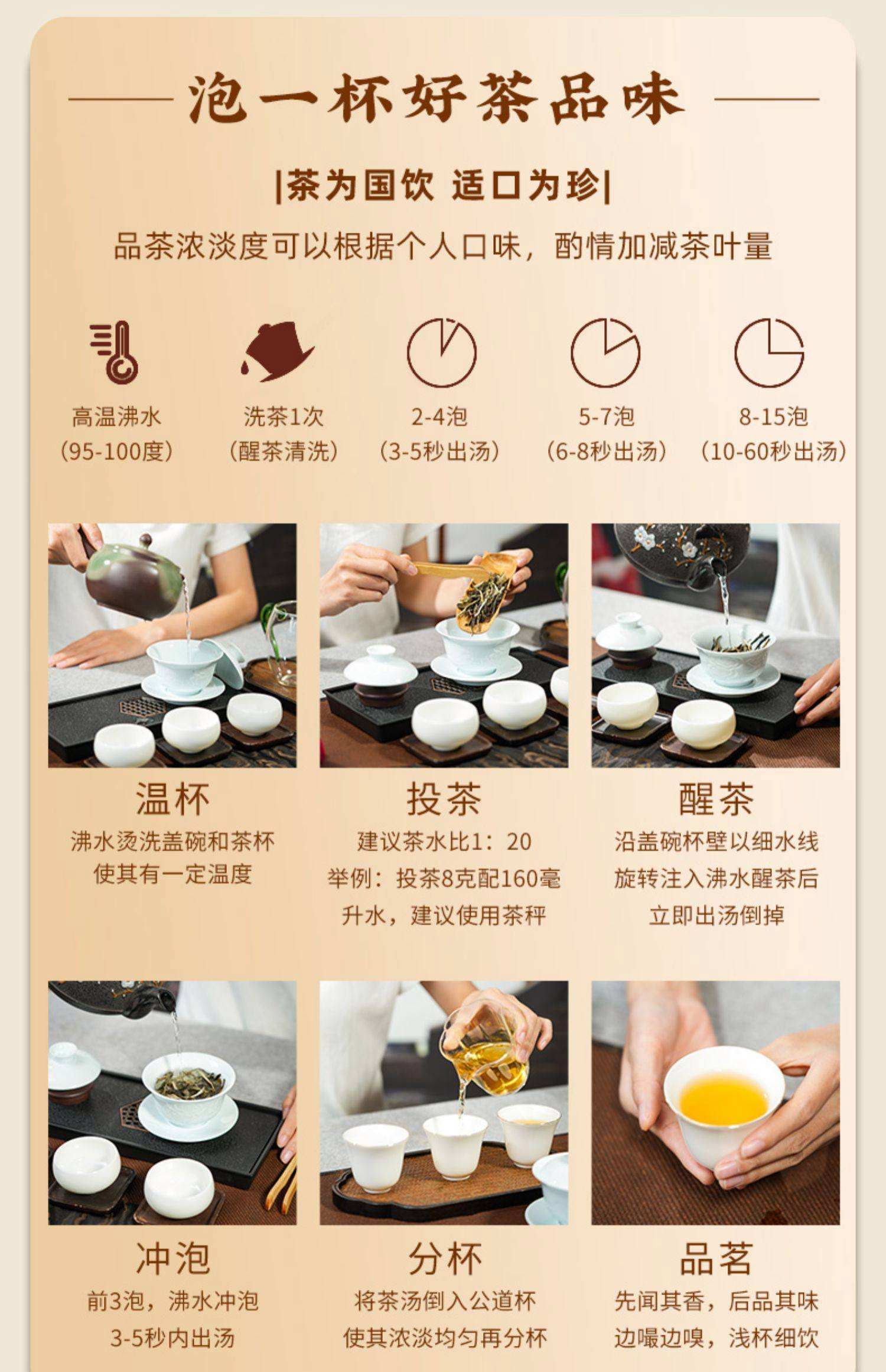 泡一杯好茶品味

|茶为国饮 适口为珍|

品茶浓淡度可以根据个人口味，酌情加减茶叶量

高温沸水
（95-100度）

洗茶1次
（醒茶清洗）

2-4泡
（3-5秒出汤）

5-7泡
（6-8秒出汤）

8-15泡
（10-60秒出汤）

温杯
沸水烫洗盖碗和茶杯
使其有一定温度

投茶
建议茶水比1：20
举例：投茶8克配160毫升水，建议使用茶秤

醒茶
沿盖碗杯壁以细水线
旋转注入沸水醒茶后
立即出汤倒掉

冲泡
前3泡，沸水冲泡
3-5秒内出汤

分杯
将茶汤倒入公道杯
使其浓淡均匀再分杯

品茗
先闻其香，后品其味
边嘬边嗅，浅杯细饮