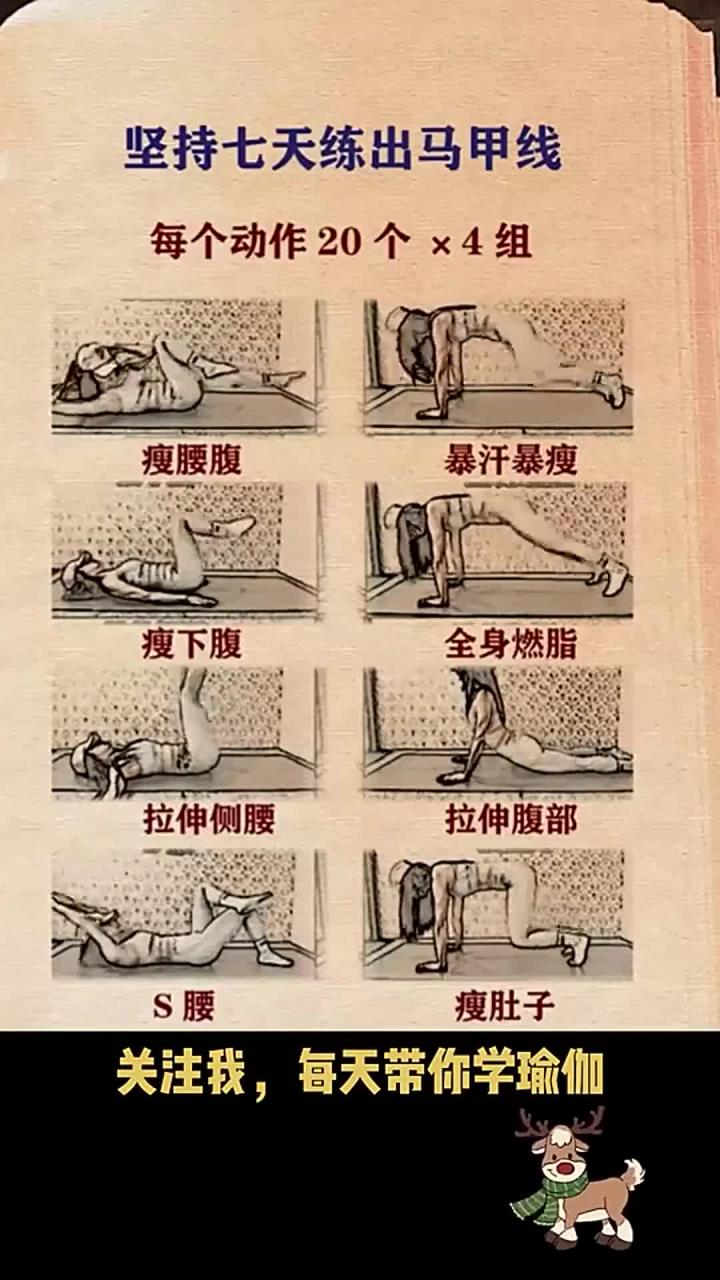 坚持七天练出马甲线

每个动作 20 个 ×4 组

瘦腰腹

暴汗暴瘦

瘦下腹

全身燃脂

拉伸侧腰

拉伸腹部

S 腰

瘦肚子

关注我，每天带你学瑜伽