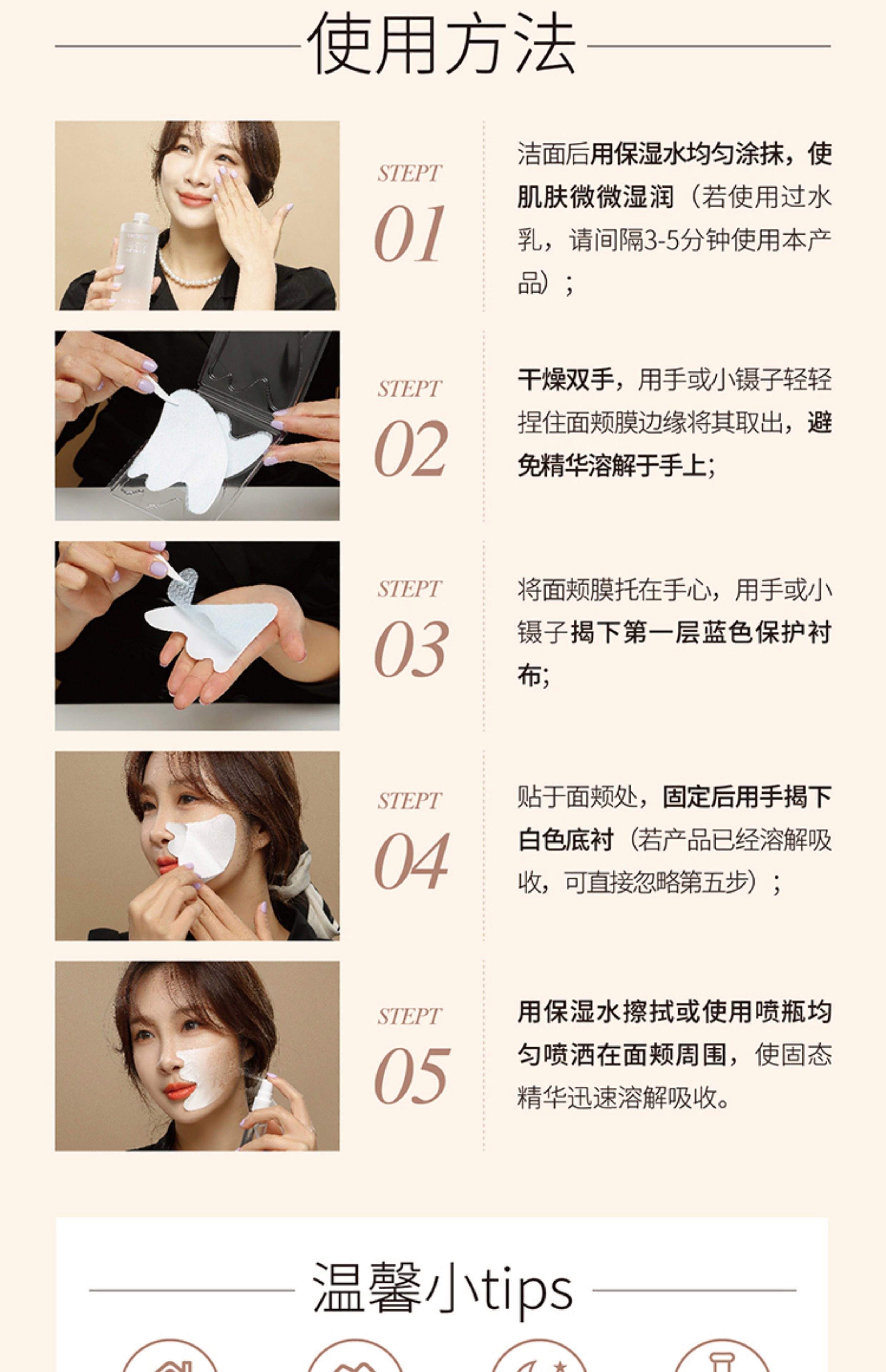 使用方法

STEPT
01

洁面后用保湿水均匀涂抹，使肌肤微微湿润（若使用过水乳，请间隔3-5分钟使用本产品）；

STEPT
02

干燥双手，用手或小镊子轻轻捏住面颊膜边缘将其取出，避免精华溶解于手上;

STEPT
03

将面颊膜托在手心，用手或小镊子揭下第一层蓝色保护衬布;

STEPT
04

贴于面颊处，固定后用手揭下白色底衬（若产品已经溶解吸收，可直接忽略第五步）；

STEPT
05

用保湿水擦拭或使用喷瓶均匀喷洒在面颊周围，使固态精华迅速溶解吸收。

温馨小tips