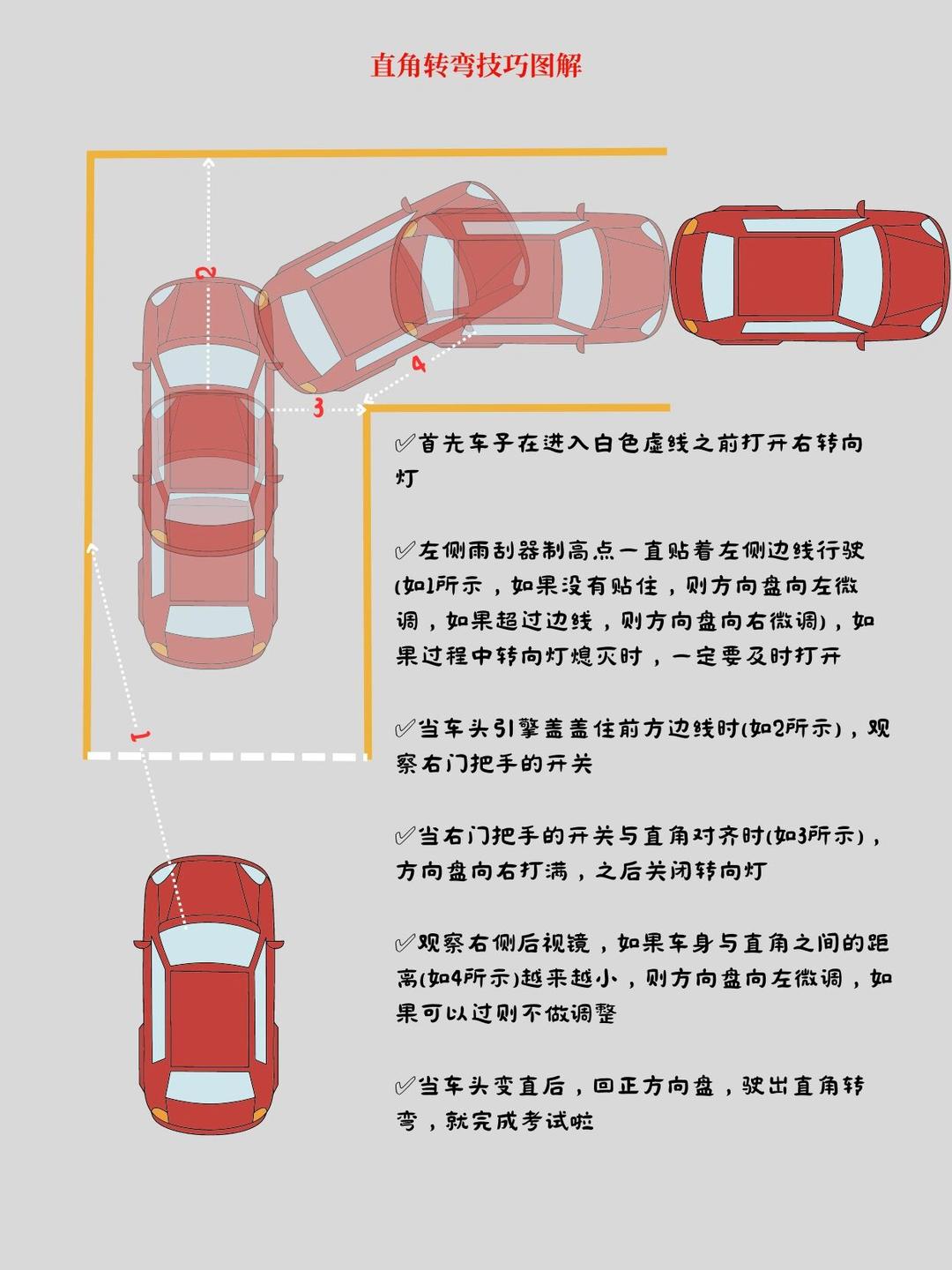 直角转弯技巧图解

2

4

3

1

✅首先车子在进入白色虚线之前打开右转向灯

✅左侧雨刮器制高点一直贴着左侧边线行驶(如1所示，如果没有贴住，则方向盘向左微调，如果超过边线，则方向盘向右微调)，如果过程中转向灯熄灭时，一定要及时打开

✅当车头引擎盖盖住前方边线时(如2所示)，观察右门把手的开关

✅当右门把手的开关与直角对齐时(如3所示)，方向盘向右打满，之后关闭转向灯

✅观察右侧后视镜，如果车身与直角之间的距离(如4所示)越来越小，则方向盘向左微调，如果可以过则不做调整

✅当车头变直后，回正方向盘，驶出直角转弯，就完成考试啦